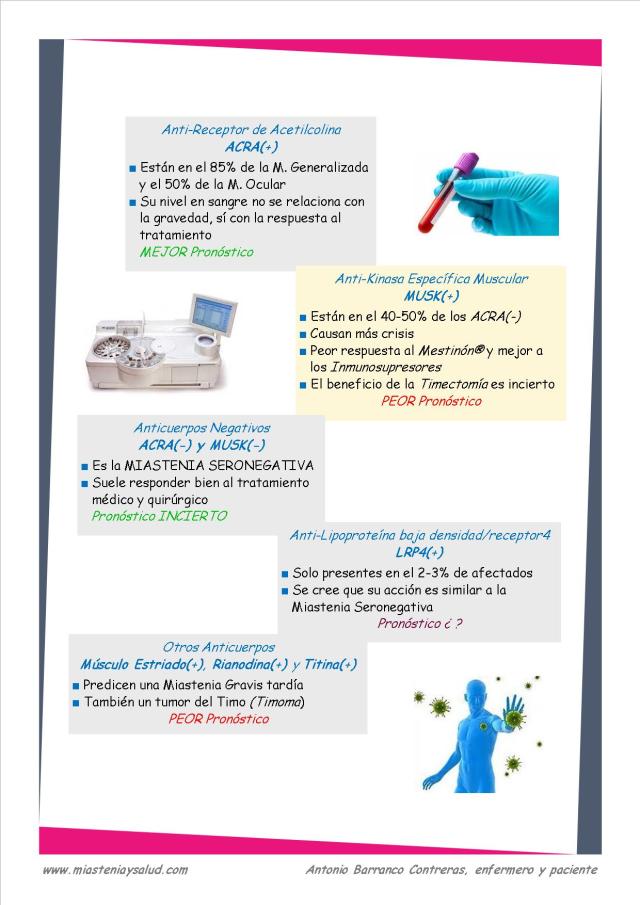 Anti-Receptor de Acetilcolina
ACRA(+)

■ Están en el 85% de la M. Generalizada y el 50% de la M. Ocular
■ Su nivel en sangre no se relaciona con la gravedad, sí con la respuesta al tratamiento

MEJOR Pronóstico

Anti-Kinasa Específica Muscular
MUSK(+)

■ Están en el 40-50% de los ACRA(-)
■ Causan más crisis
■ Peor respuesta al Mestinón® y mejor a los Inmunosupresores
■ El beneficio de la Timectomía es incierto

PEOR Pronóstico

Anticuerpos Negativos
ACRA(-) y MUSK(-)

■ Es la MIASTENIA SERONEGATIVA
■ Suele responder bien al tratamiento médico y quirúrgico

Pronóstico INCIERTO

Anti-Lipoproteína baja densidad/receptor4
LRP4(+)

■ Solo presentes en el 2-3% de afectados
■ Se cree que su acción es similar a la Miastenia Seronegativa

Pronóstico ¿ ?

Otros Anticuerpos
Músculo Estriado(+), Rianodina(+) y Titina(+)

■ Predicen una Miastenia Gravis tardía
■ También un tumor del Timo (Timoma)

PEOR Pronóstico

www.miasteniaysalud.com

Antonio Barranco Contreras, enfermero y paciente